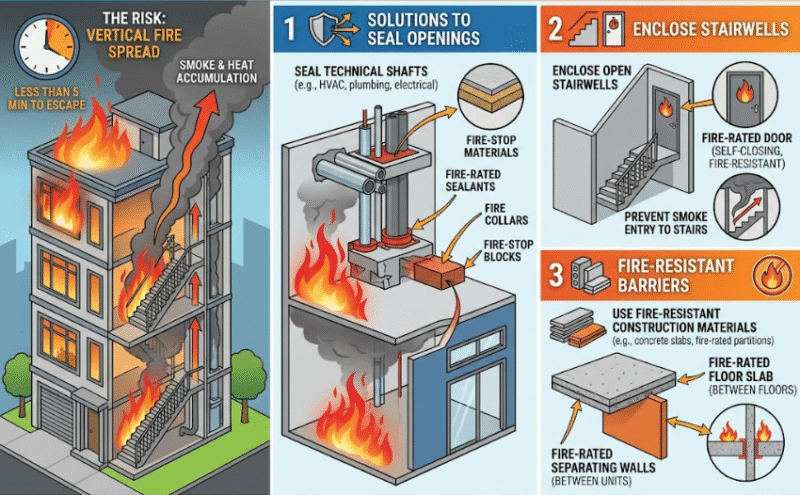 THE RISK:
VERTICAL FIRE SPREAD

LESS THAN 5 MIN TO ESCAPE

SMOKE & HEAT ACCUMULATION

1 SOLUTIONS TO SEAL OPENINGS

SEAL TECHNICAL SHAFTS
(e.g., HVAC, plumbing, electrical)

FIRE-STOP MATERIALS

FIRE-RATED SEALANTS

FIRE COLLARS

FIRE-STOP BLOCKS

2 ENCLOSE STAIRWELLS

ENCLOSE OPEN STAIRWELLS

FIRE-RATED DOOR
(SELF-CLOSING, FIRE-RESISTANT)

PREVENT SMOKE ENTRY TO STAIRS

3 FIRE-RESISTANT BARRIERS

USE FIRE-RESISTANT CONSTRUCTION MATERIALS
(e.g., concrete slabs, fire-rated partitions)

FIRE-RATED FLOOR SLAB
(BETWEEN FLOORS)

FIRE-RATED SEPARATING WALLS
(BETWEEN UNITS)